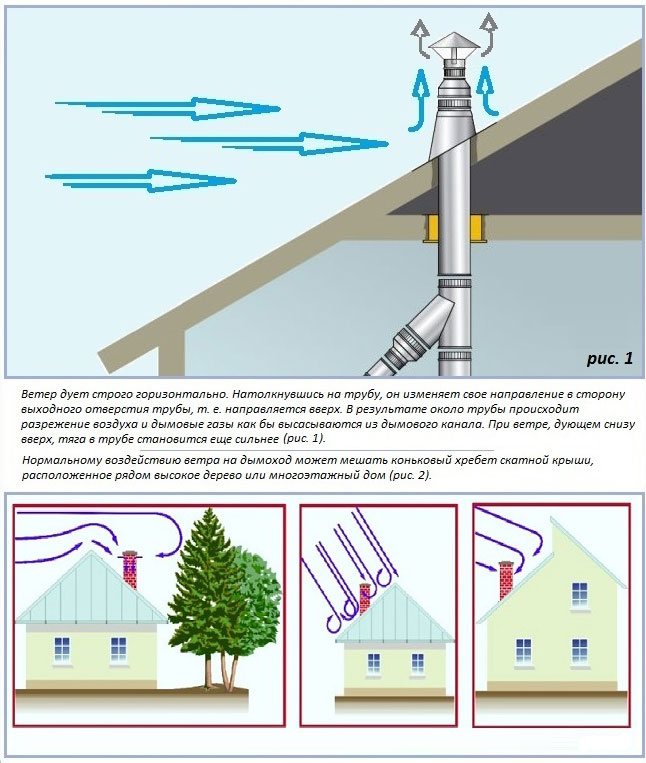 рис. 1

Ветер дует строго горизонтально. Натолкнувшись на трубу, он изменяет свое направление в сторону выходного отверстия трубы, т. е. направляется вверх. В результате около трубы происходит разрежение воздуха и дымовые газы как бы высасываются из дымового канала. При ветре, дующем снизу вверх, тяга в трубе становится еще сильнее (рис. 1).

Нормальному воздействию ветра на дымоход может мешать коньковый хребет скатной крыши, расположенное рядом высокое дерево или многоэтажный дом (рис. 2).