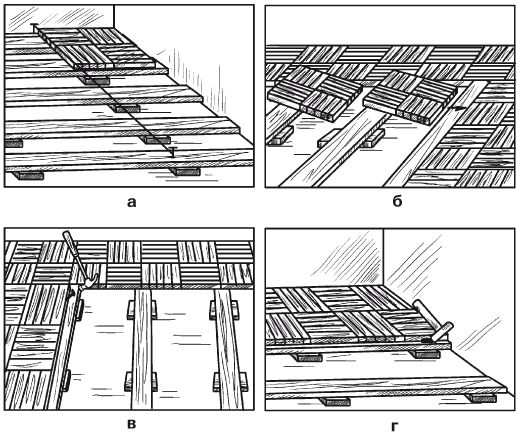 а

б

в

г